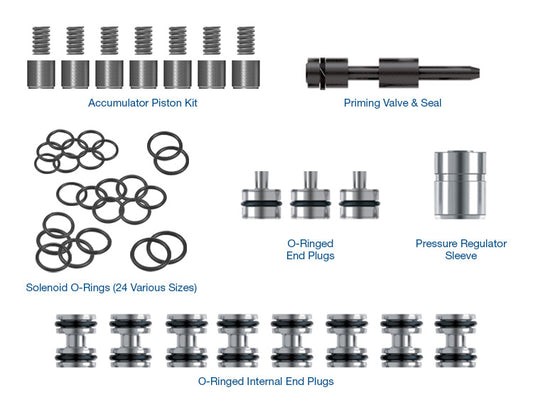 Accumulator Piston Kit

Priming Valve & Seal

O-Ringed End Plugs

Pressure Regulator Sleeve

Solenoid O-Rings (24 Various Sizes)

O-Ringed Internal End Plugs