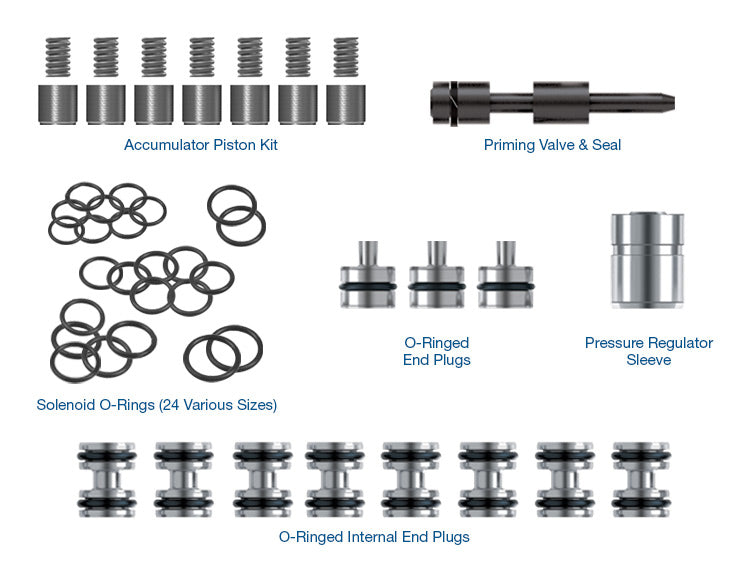 Accumulator Piston Kit

Priming Valve & Seal

Solenoid O-Rings (24 Various Sizes)

O-Ringed End Plugs

Pressure Regulator Sleeve

O-Ringed Internal End Plugs